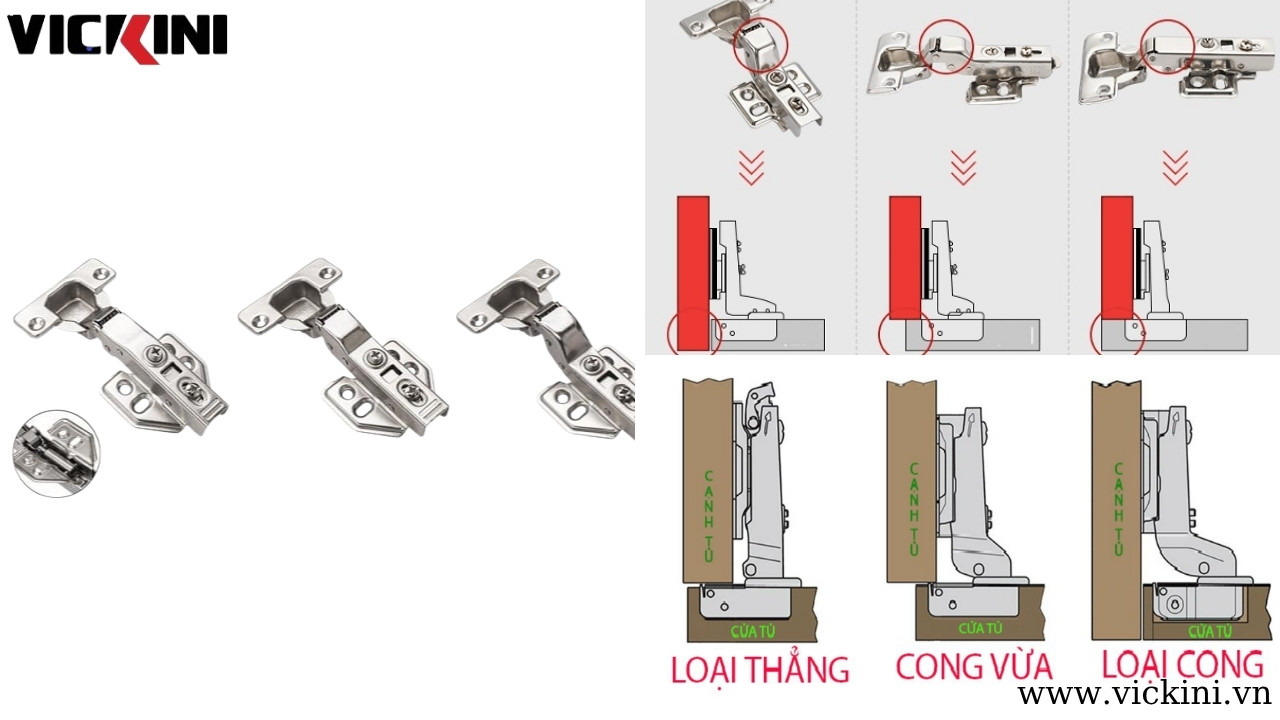 VICKINI

CÁNH TỦ
CỬA TỦ
LOẠI THẲNG

CÁNH TỦ
CỬA TỦ
CONG VỪA

CÁNH TỦ
CỬA TỦ
LOẠI CONG

www.vickini.vn