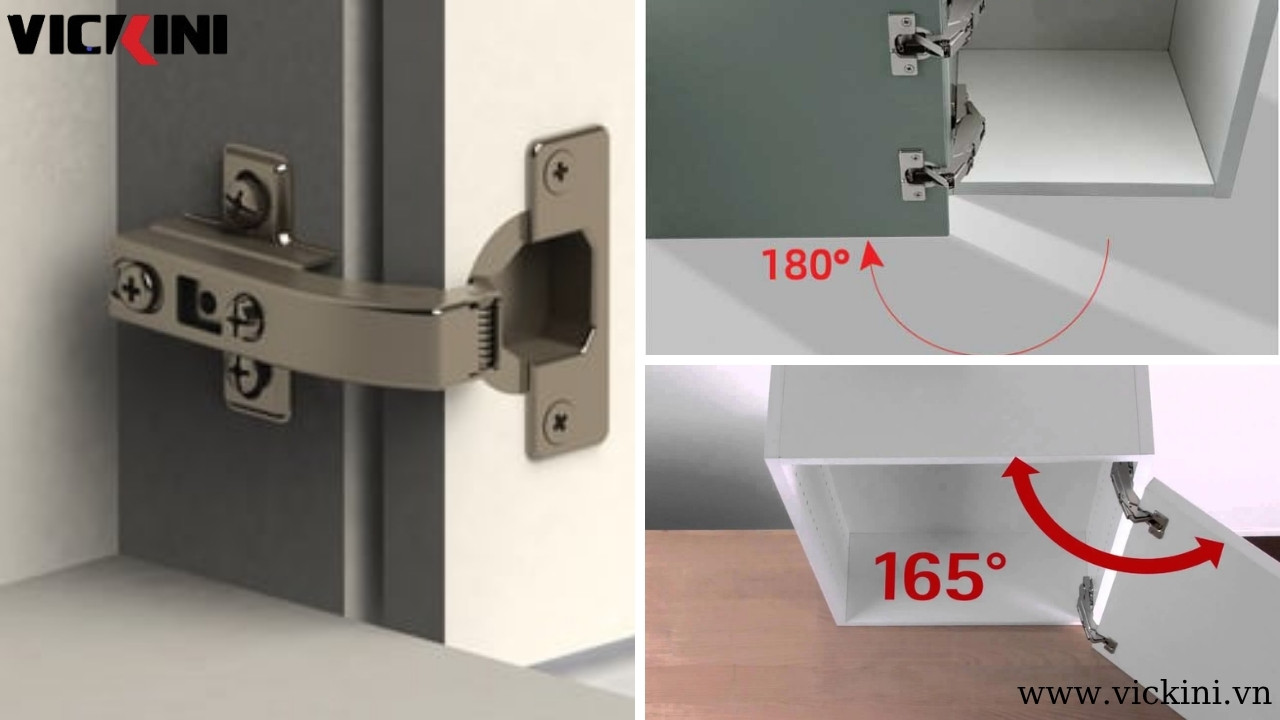 VICKINI

180°

165°

www.vickini.vn